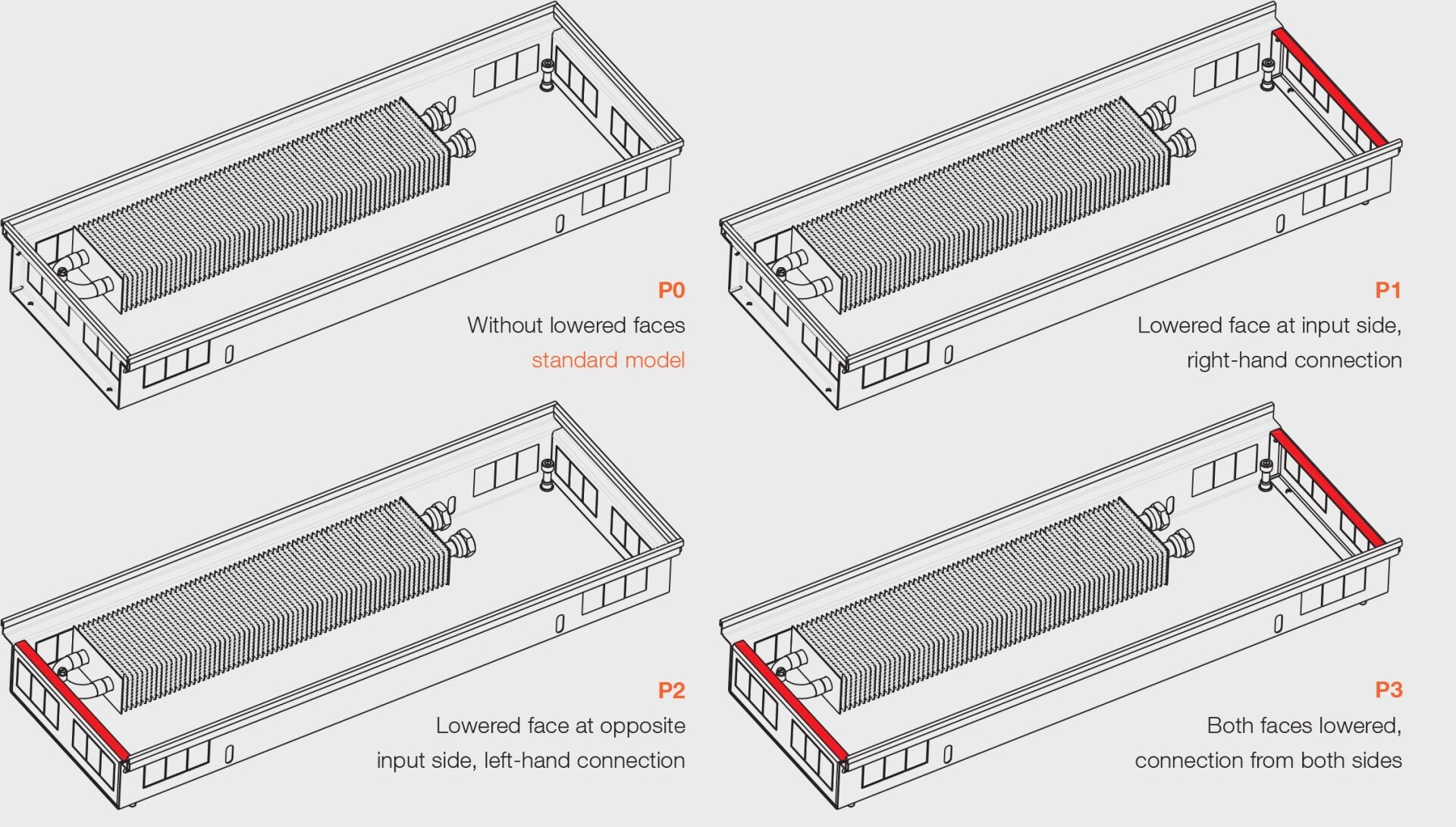 P0
Without lowered faces
standard model

P1
Lowered face at input side,
right-hand connection

P2
Lowered face at opposite
input side, left-hand connection

P3
Both faces lowered,
connection from both sides